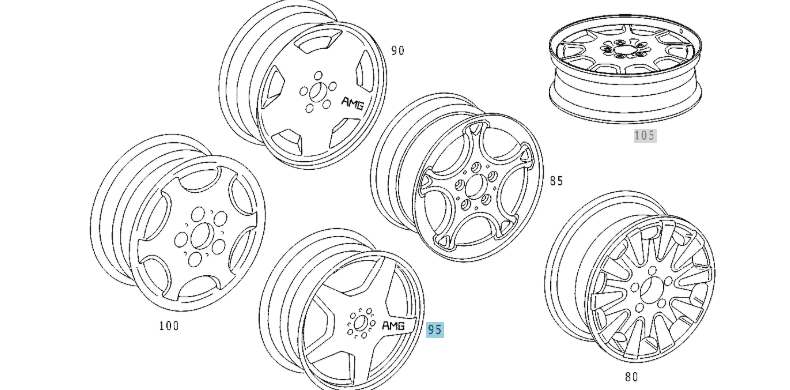 90
AMG
105
85
100
AMG
95
80