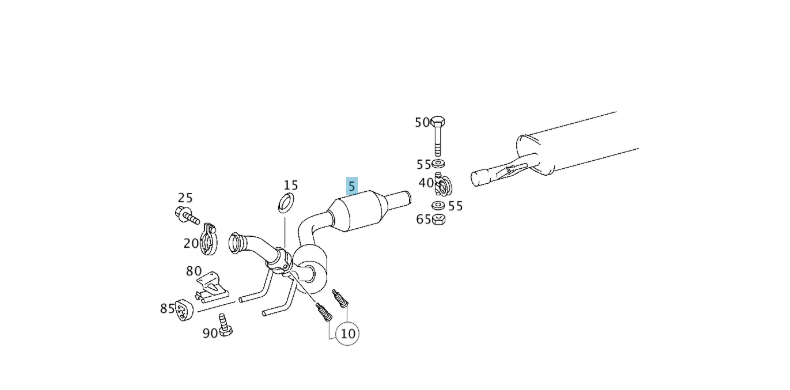 50
55
40
55
65
5
15
25
20
80
85
90
10