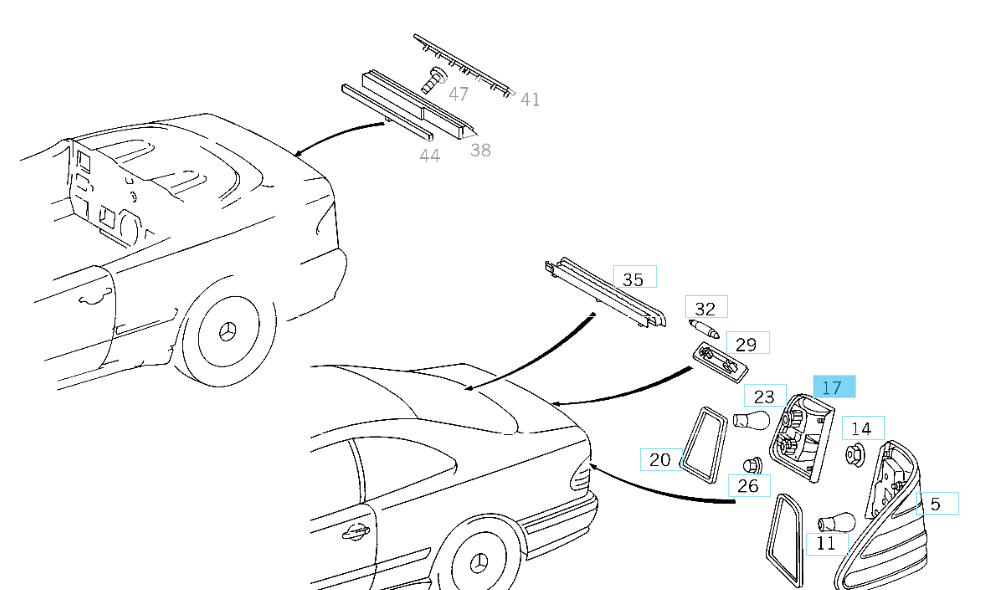 47
41
44
38
35
32
29
17
23
14
20
26
5
11