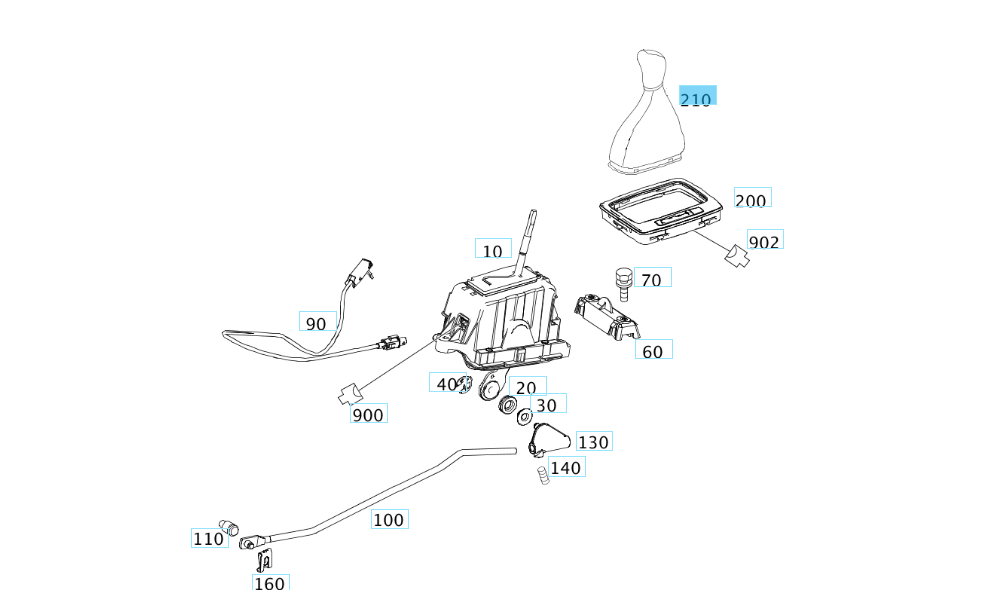 210

200

902

10

70

90

60

40

20

30

900

130

140

100

110

160