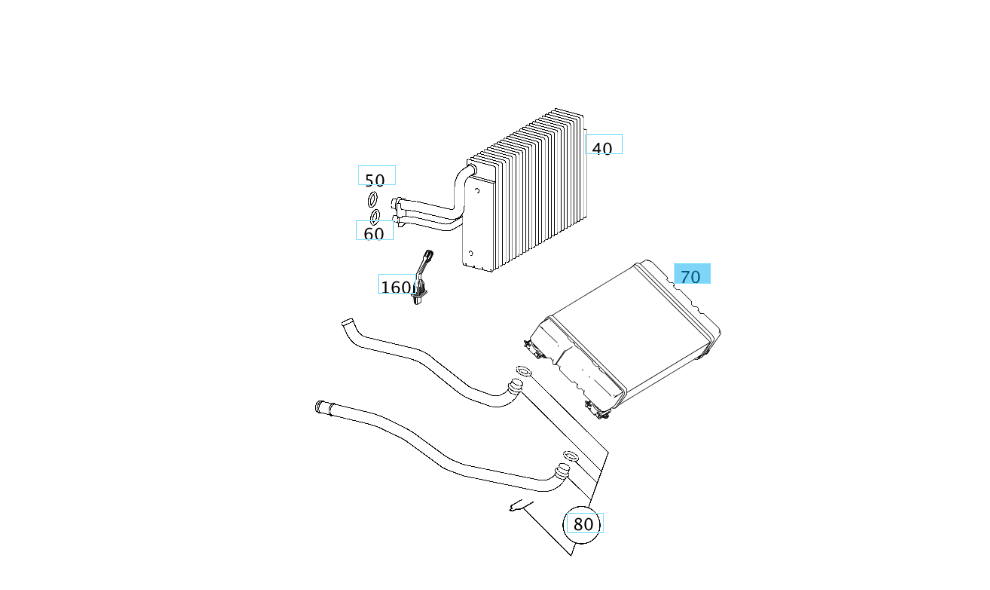 40

50

60

160

70

80