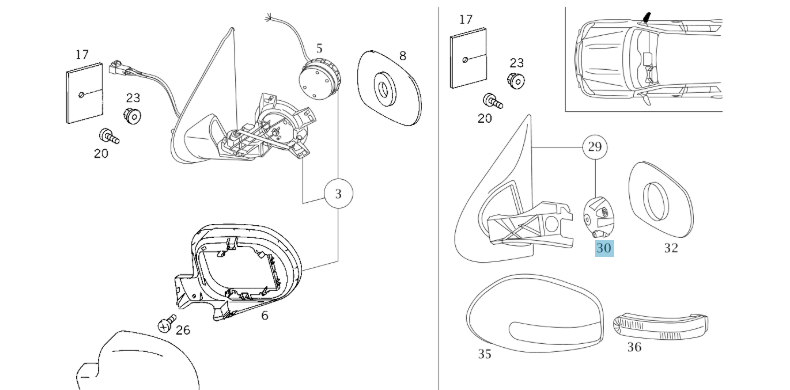 17
5
8
23
20
3
6
26
17
23
20
29
30
32
35
36