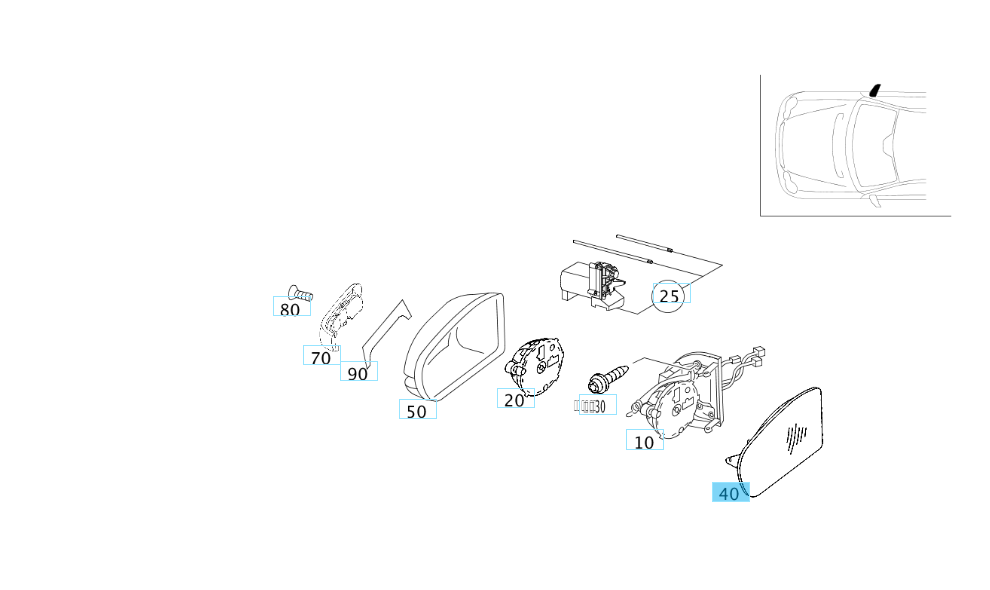 80

70

90

50

20

25

30

10

40