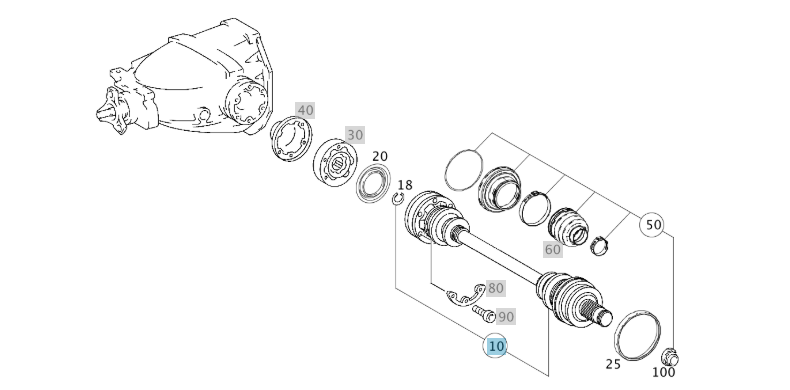 40
30
20
18
50
60
80
90
10
25
100