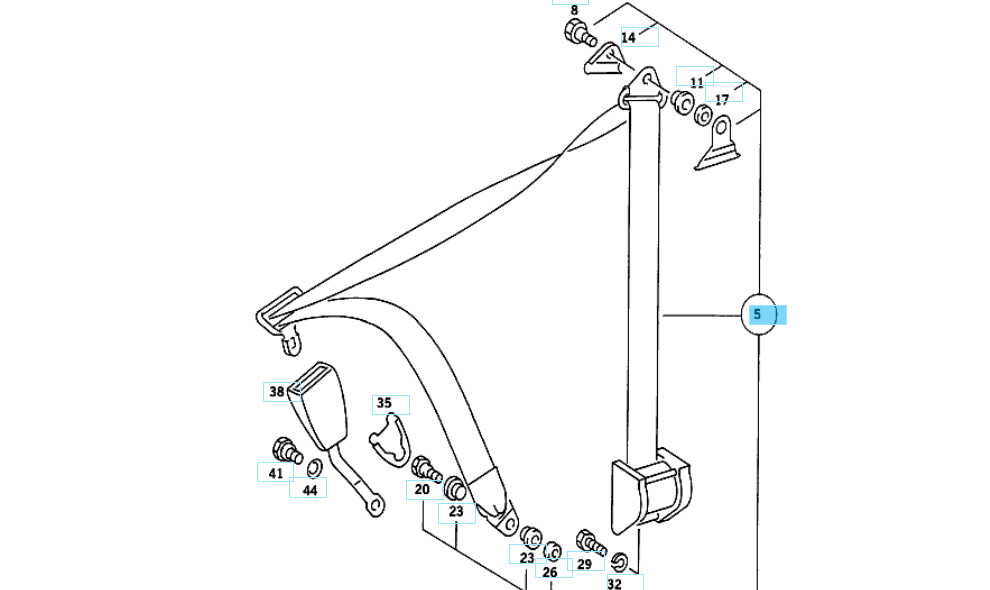 8
14
11
17
5
38
35
41
44
20
23
23
26
29
32