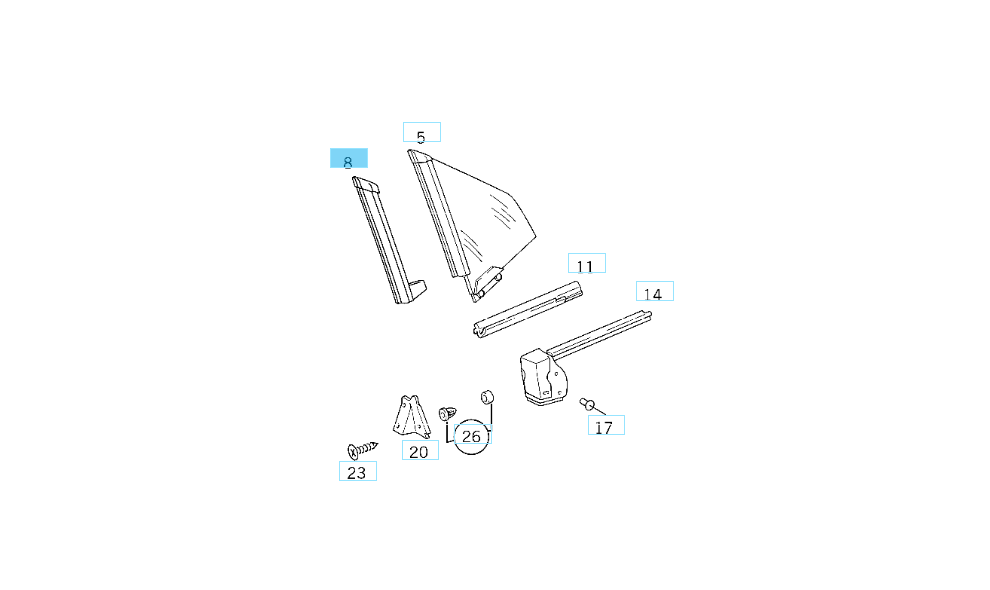 5
8
11
14
17
20
26
23