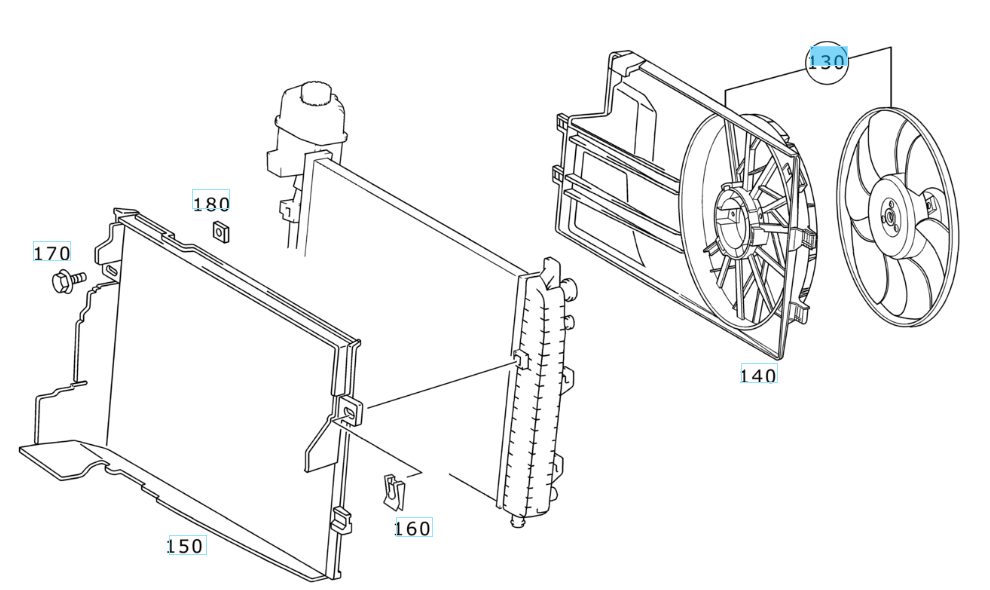 130
180
170
140
160
150