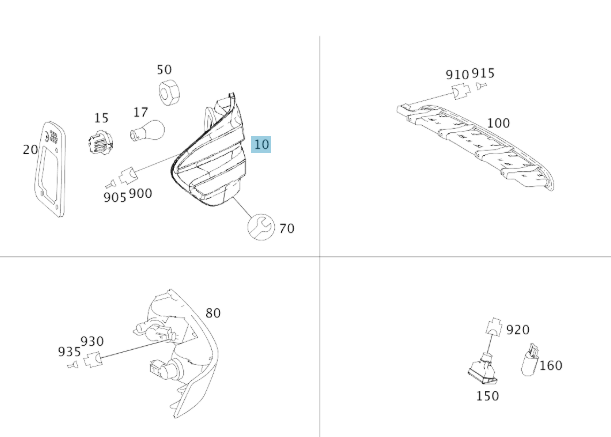 50
15
17
20
10
905 900
70
910 915
100
80
930
935
920
160
150