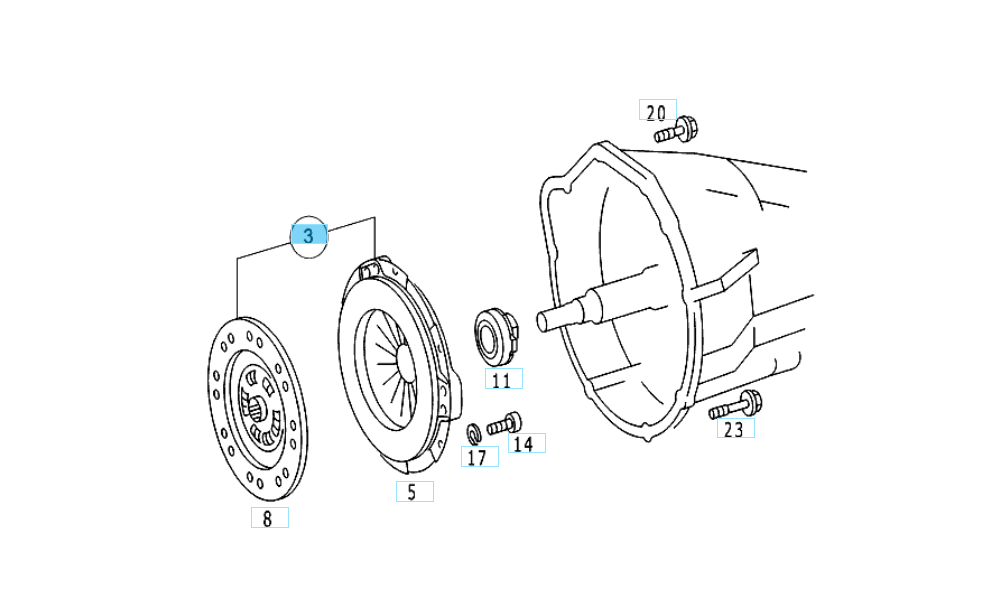 20
3
11
23
14
17
5
8