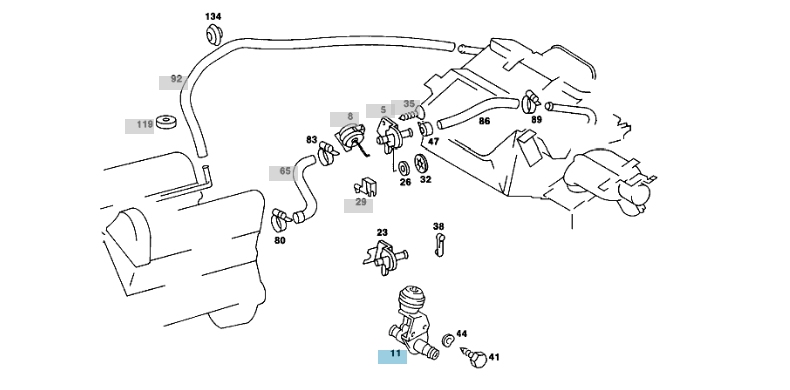 134
92
119
8
5
35
86
89
83
47
65
26
32
29
80
23
38
44
11
41