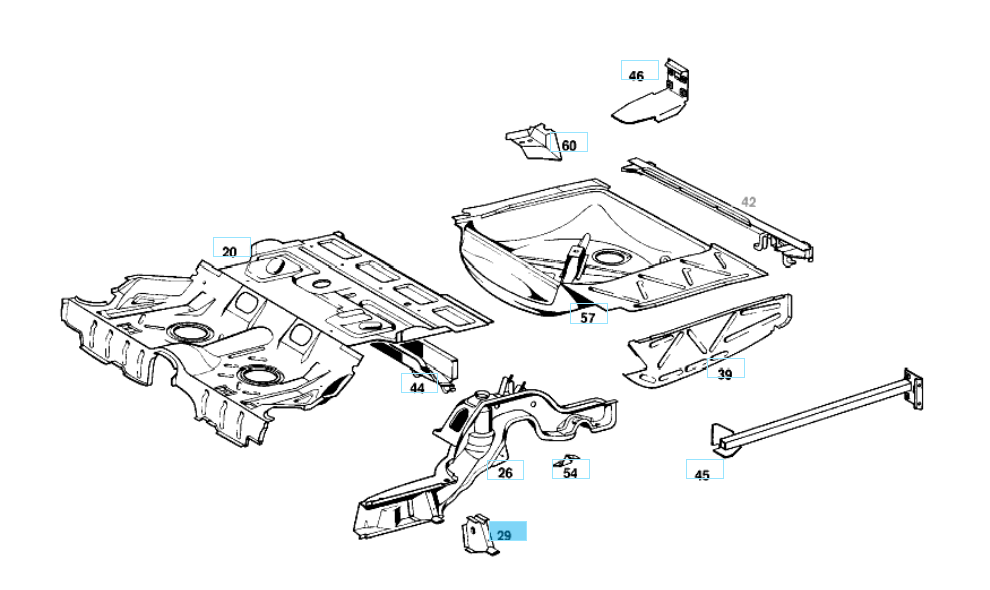 46
60
42
20
57
39
44
26
54
45
29