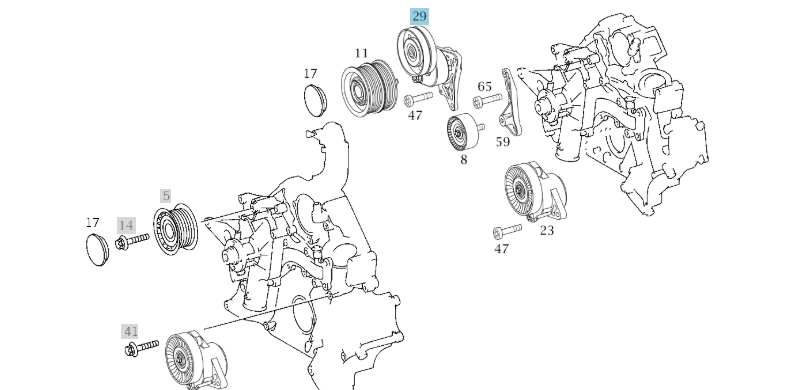 29
11
17
65
47
59
8
5
17
14
23
47
41