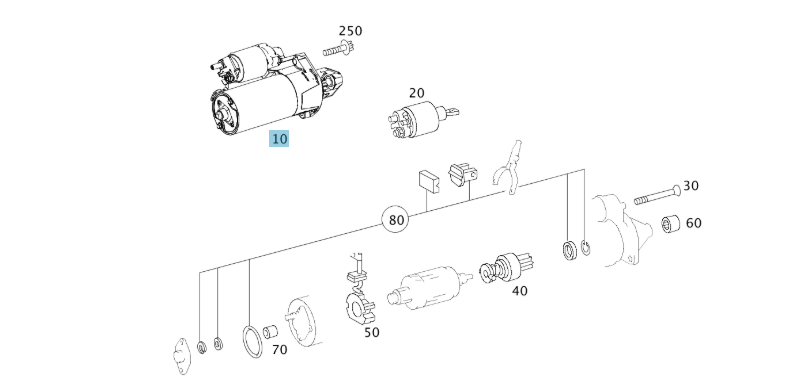 250
20
10
30
80
60
40
50
70