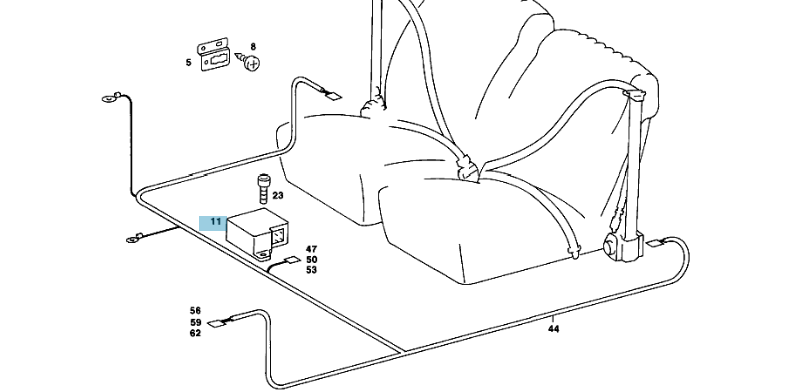 5
8
23
11
47
50
53
56
59
62
44