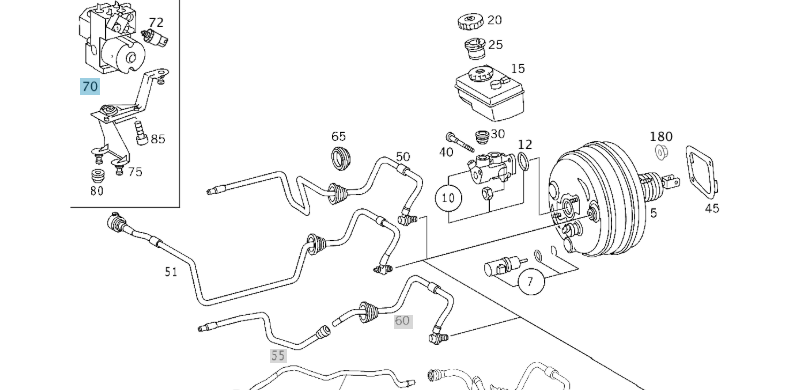 72
70
85
75
80
20
25
15
65
50
40
30
12
180
10
5
45
51
7
60
55