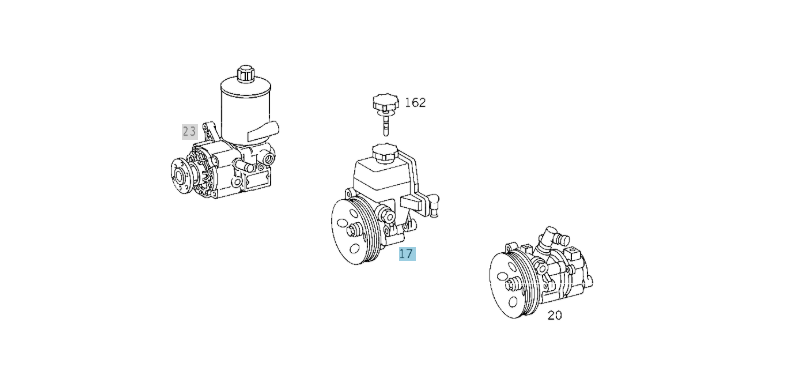 23

162

17

20