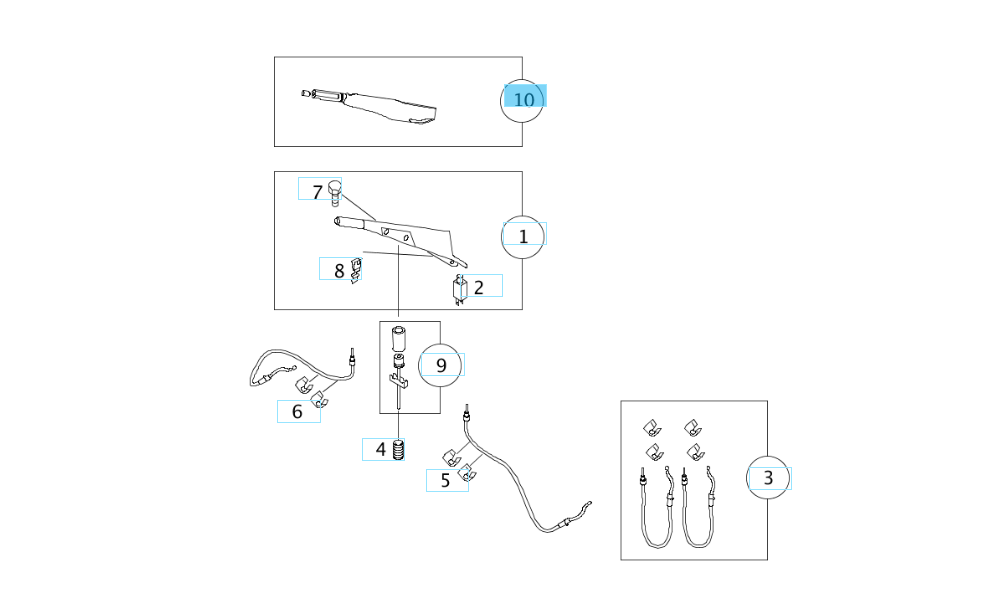 10

7

1

8

2

9

6

4

5

3