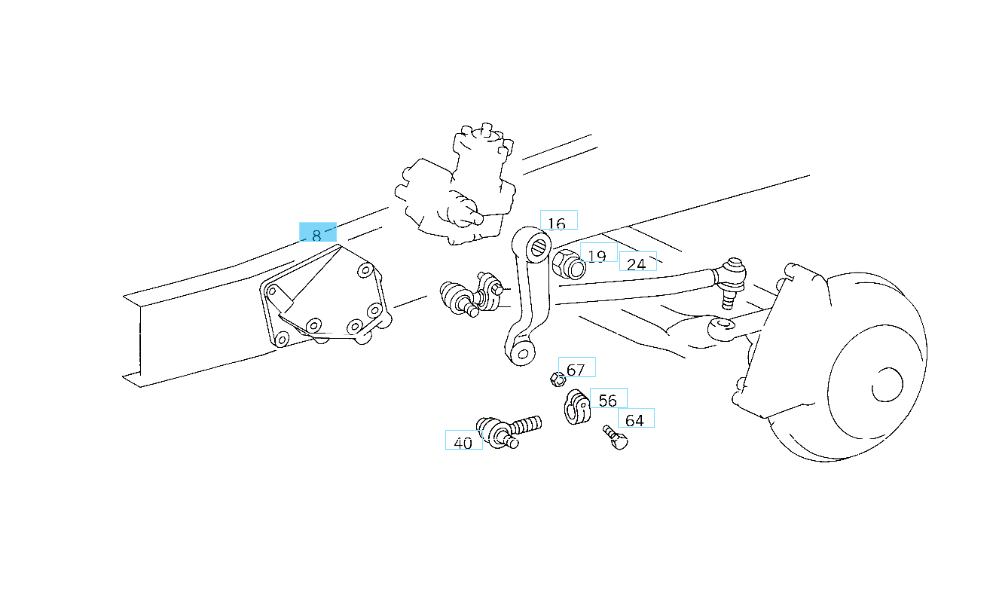 8
16
19
24
67
56
64
40