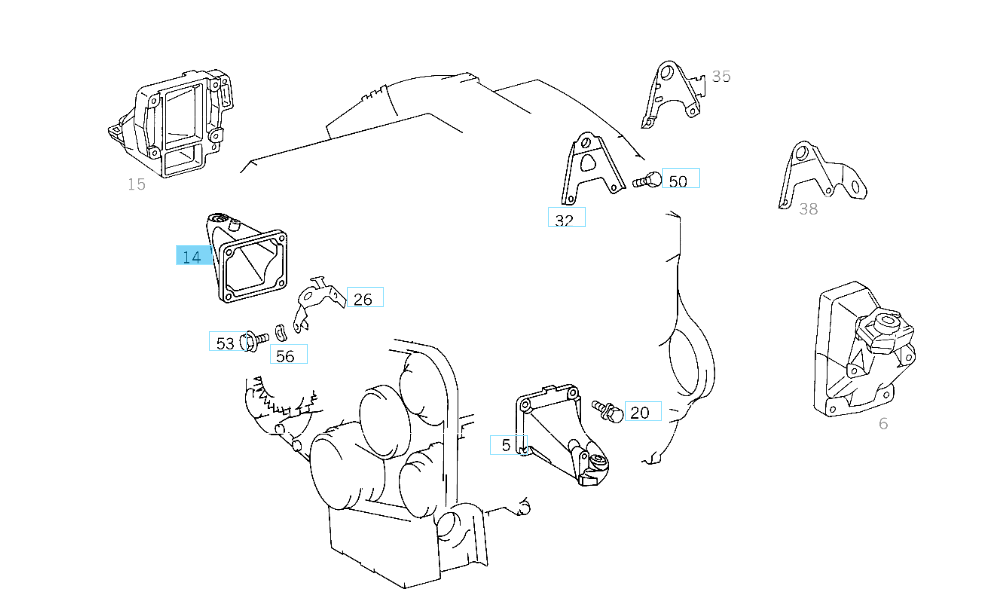 35
15
50
32
38
14
26
53
56
20
5
6