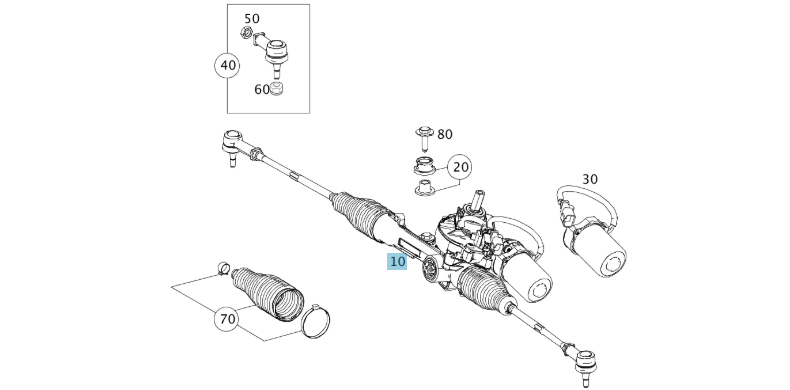 50
40
60
80
20
30
10
70