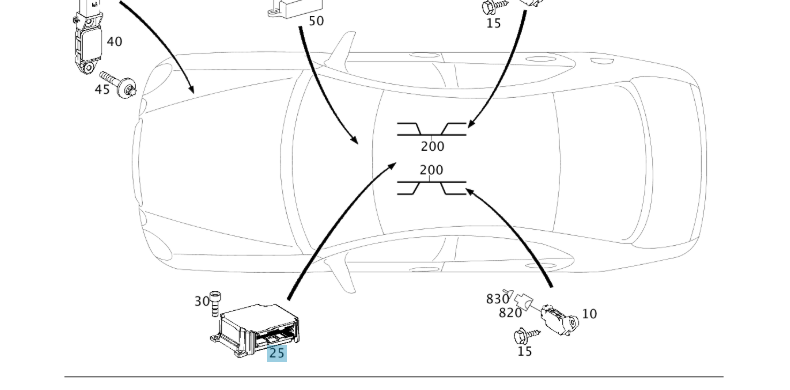 40
45
50
15
200
200
30
25
830
820
10
15