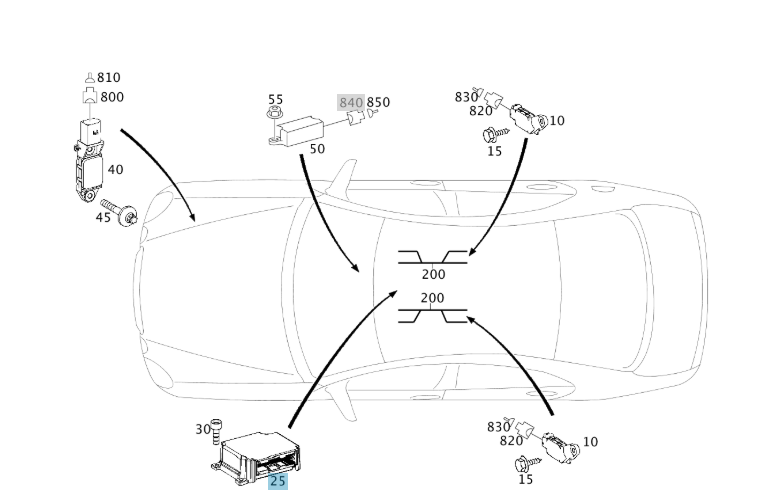 810
800
40
45
55
840
850
50
830
820
10
15
200
200
30
25
830
820
10
15