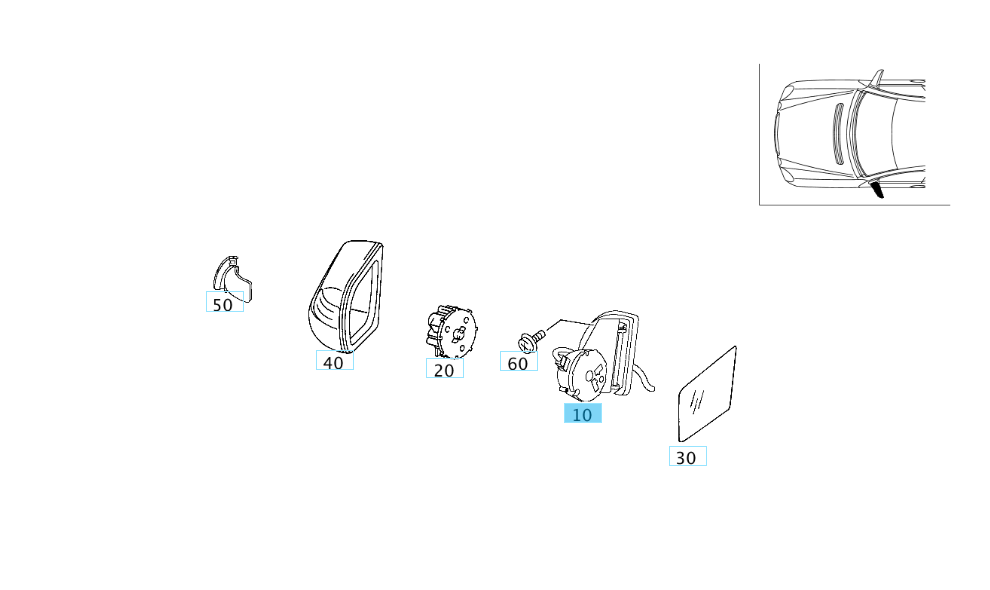 50
40
20
60
10
30