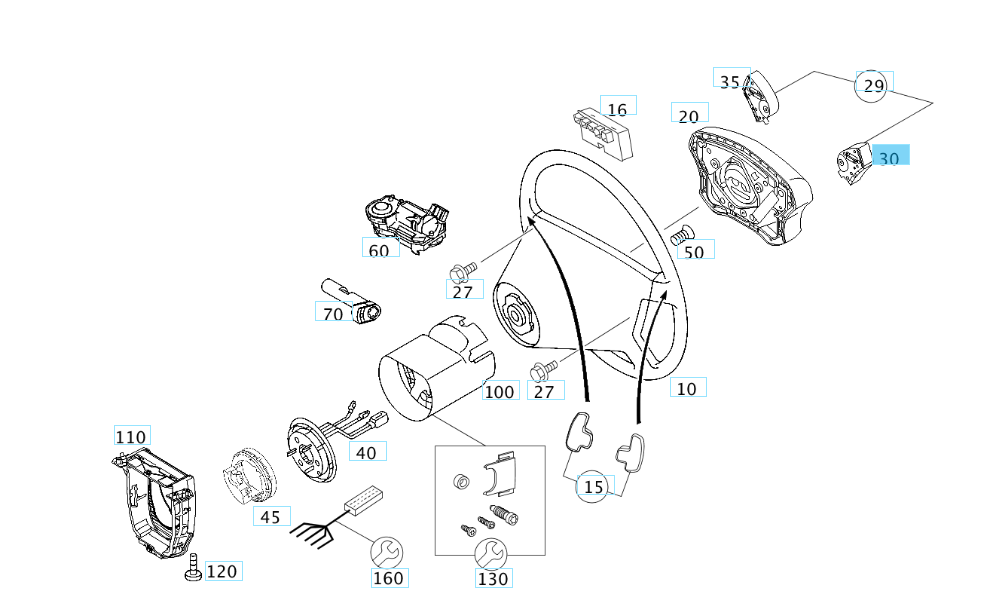 35
29
16
20
30
60
50
27
70
100
27
10
110
40
15
45
120
160
130