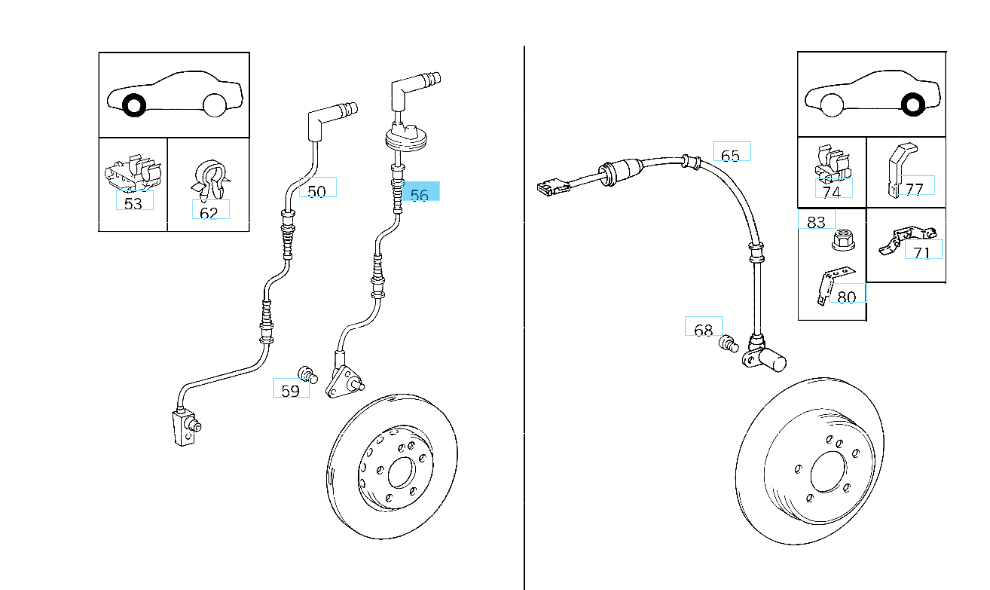 53
62
50
56
59
65
74
77
83
71
80
68