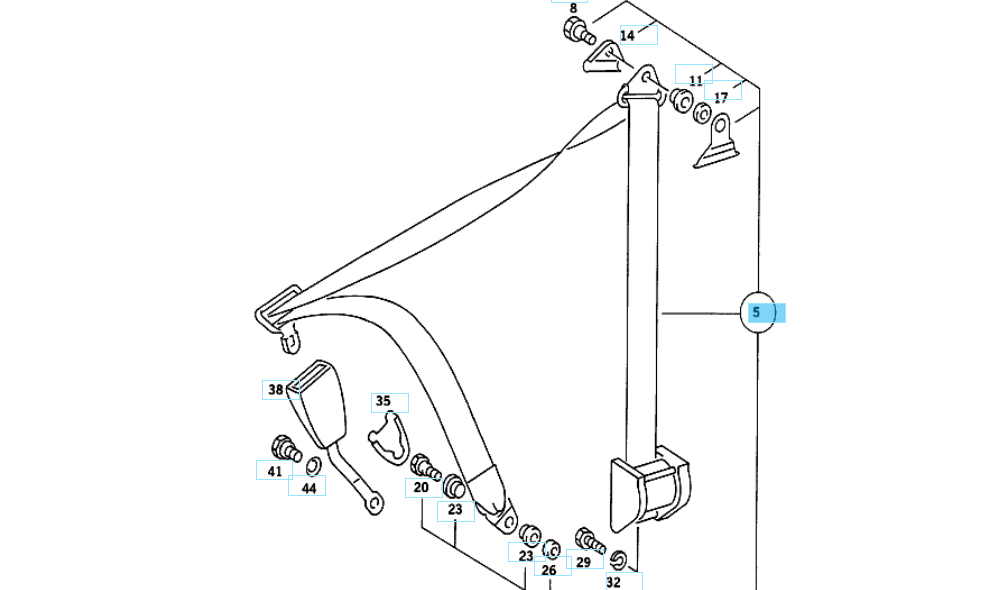 8
14
11
17
5
38
35
41
44
20
23
23
26
29
32