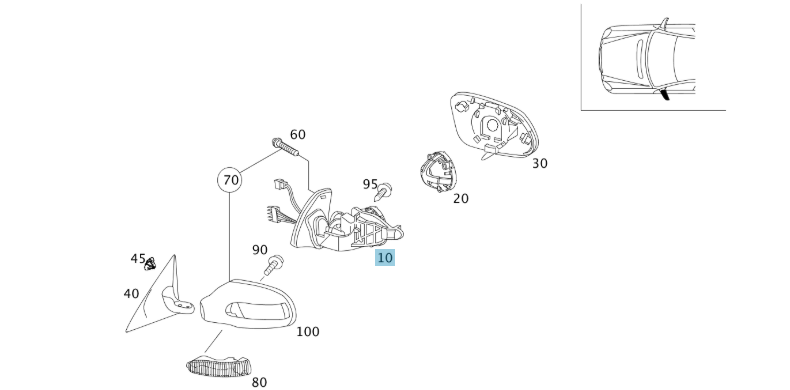 60
70
95
30
20
10
90
45
40
100
80