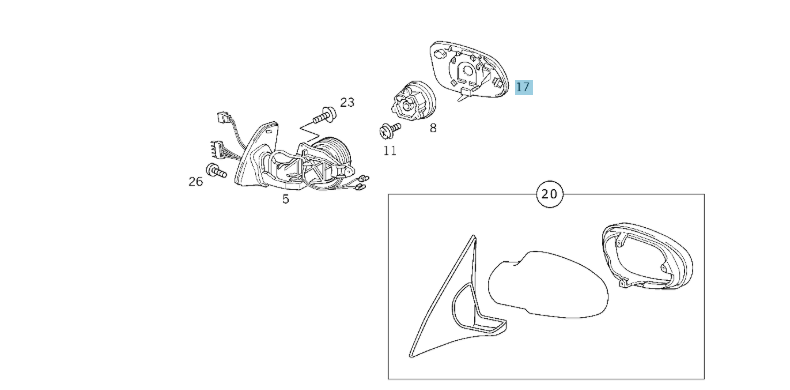 17
23
8
11
26
5
20