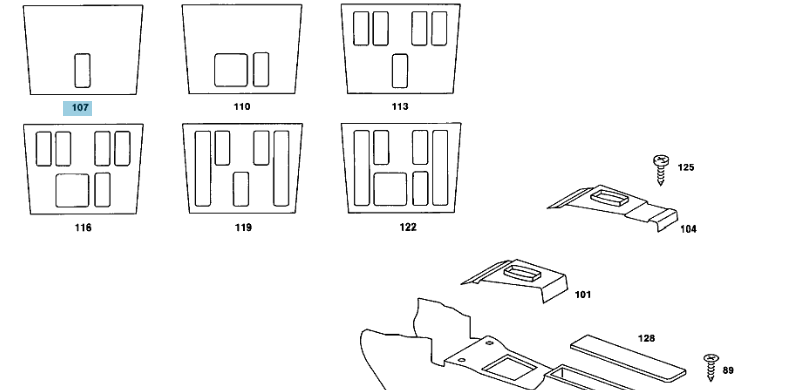 107
110
113
116
119
122
125
104
101
128
89