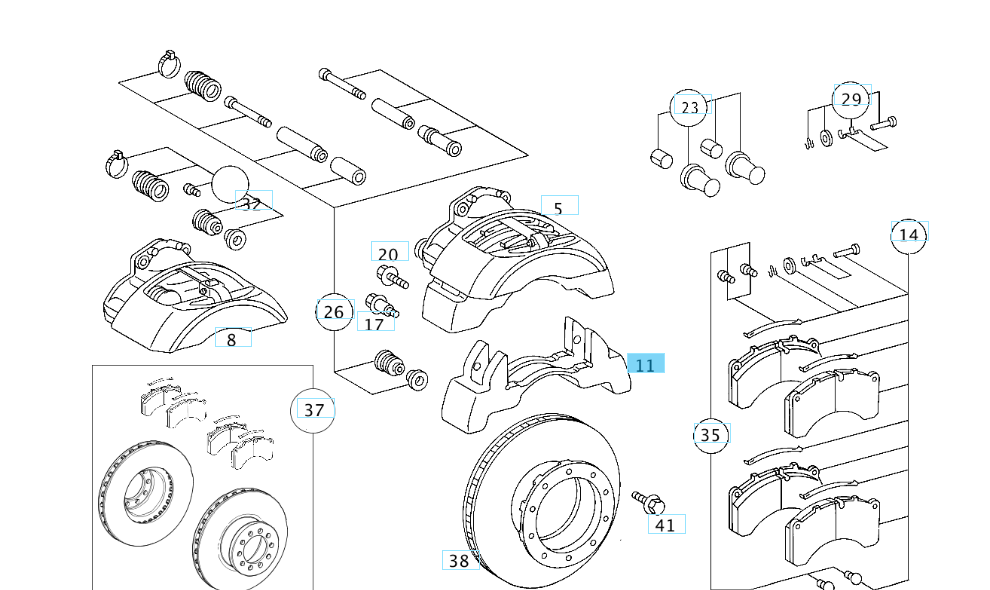 23
29
32
5
14
20
26
17
8
11
37
35
41
38